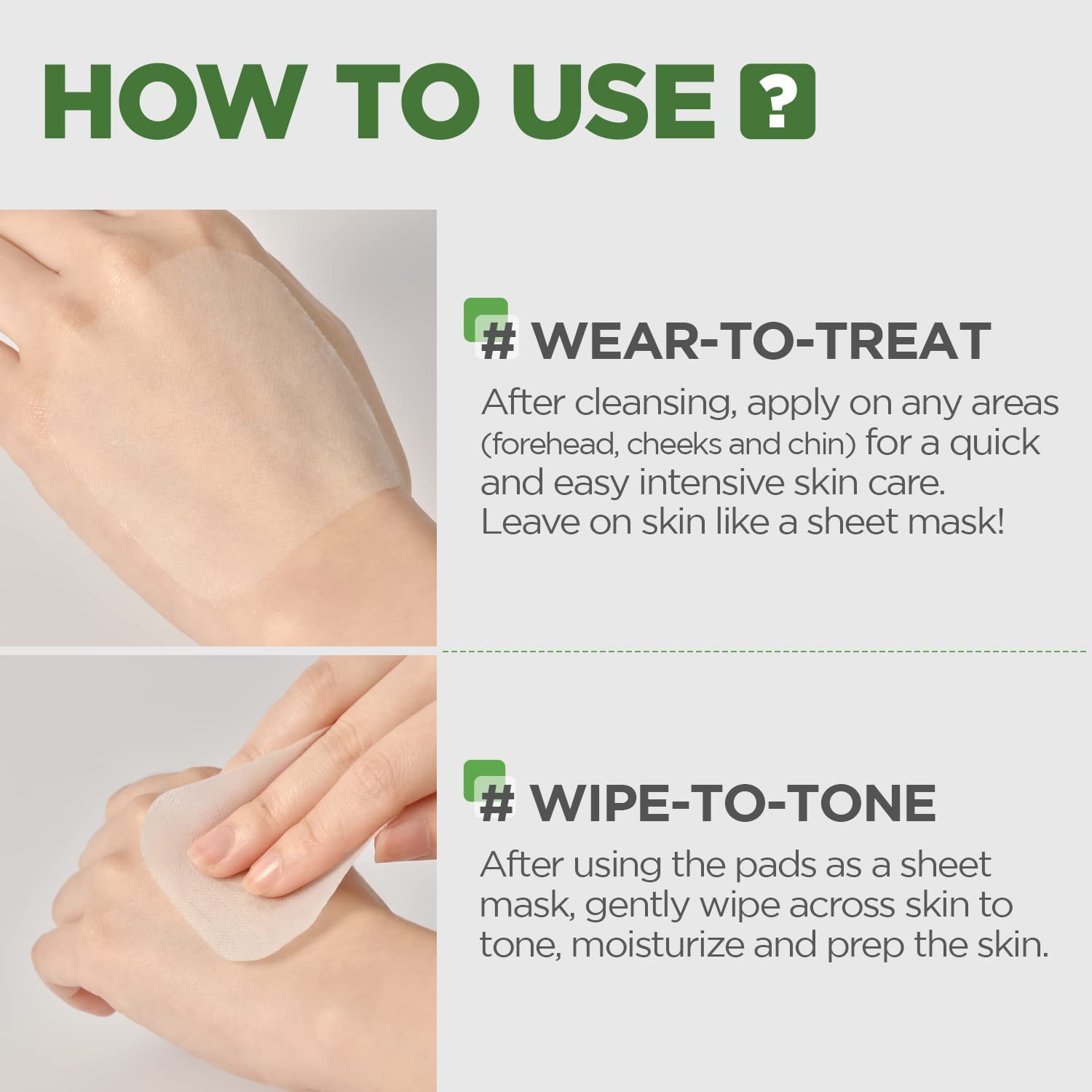 HOW TO USE ?

# WEAR-TO-TREAT

After cleansing, apply on any areas (forehead, cheeks and chin) for a quick and easy intensive skin care. Leave on skin like a sheet mask!

# WIPE-TO-TONE

After using the pads as a sheet mask, gently wipe across skin to tone, moisturize and prep the skin.